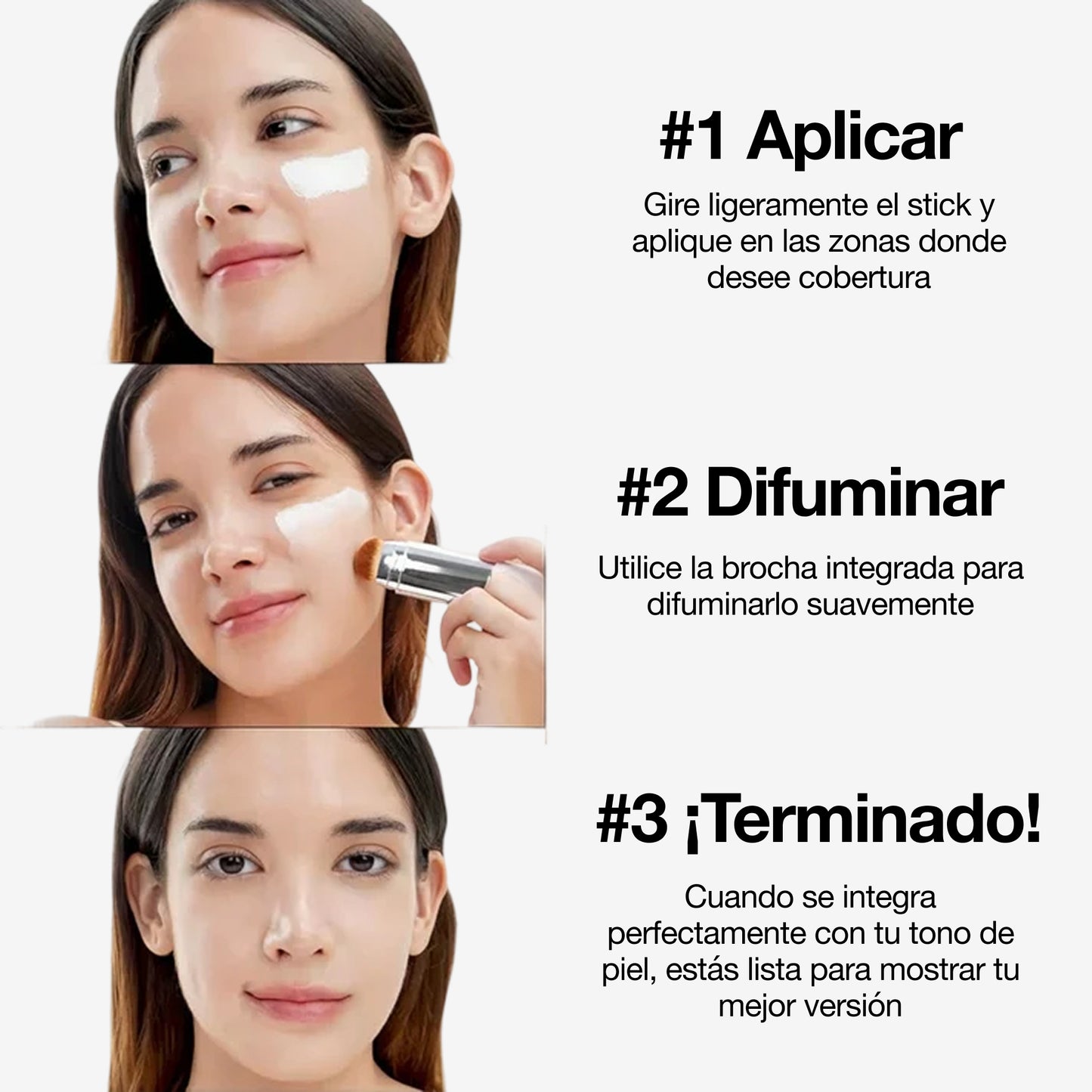 #1 Aplicar

Gire ligeramente el stick y aplique en las zonas donde desee cobertura

#2 Difuminar

Utilice la brocha integrada para difuminarlo suavemente

#3 ¡Terminado!

Cuando se integra perfectamente con tu tono de piel, estás lista para mostrar tu mejor versión